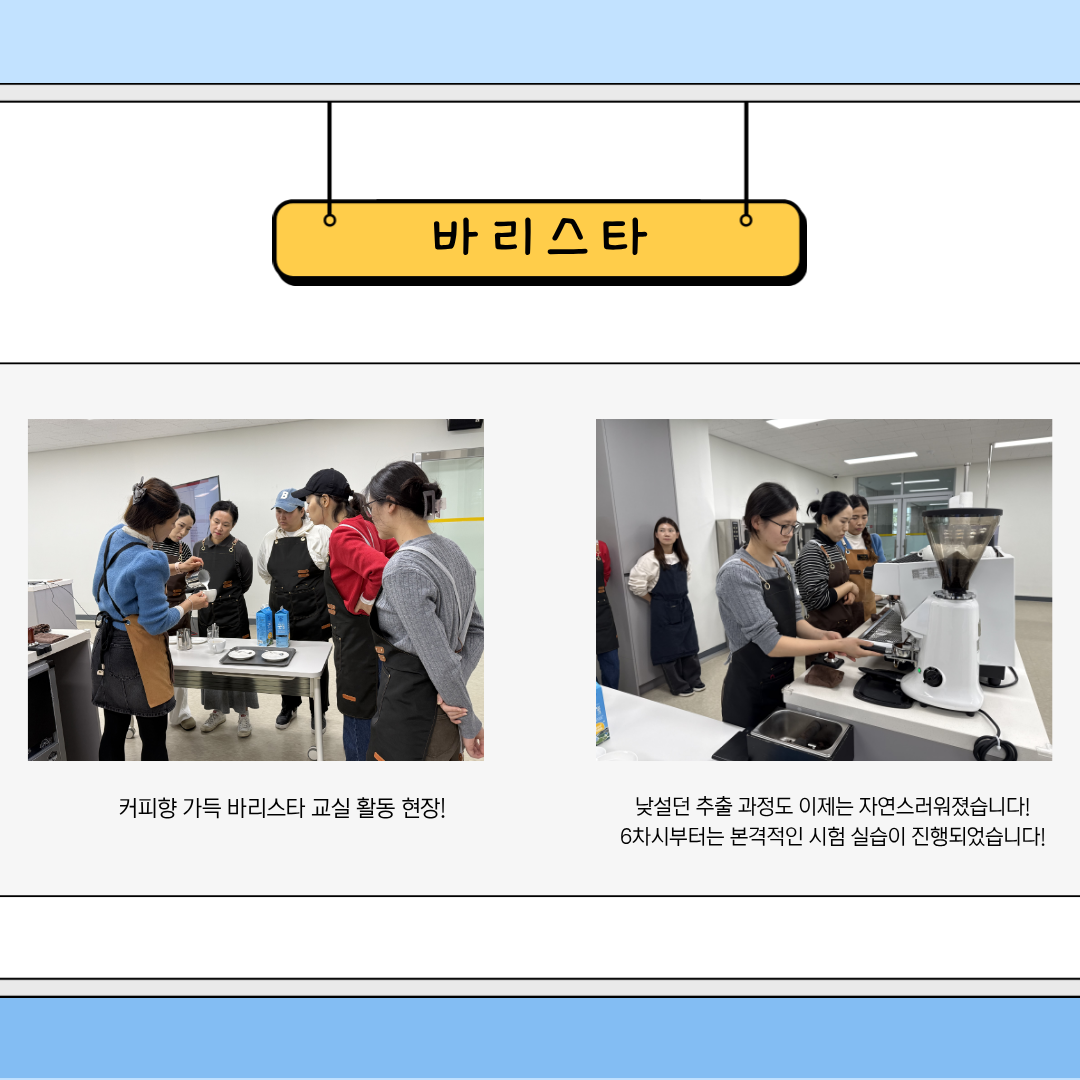 바리스타

커피향 가득 바리스타 교실 활동 현장!

낯설던 추출 과정도 이제는 자연스러워졌습니다!
6차시부터는 본격적인 시험 실습이 진행되었습니다!